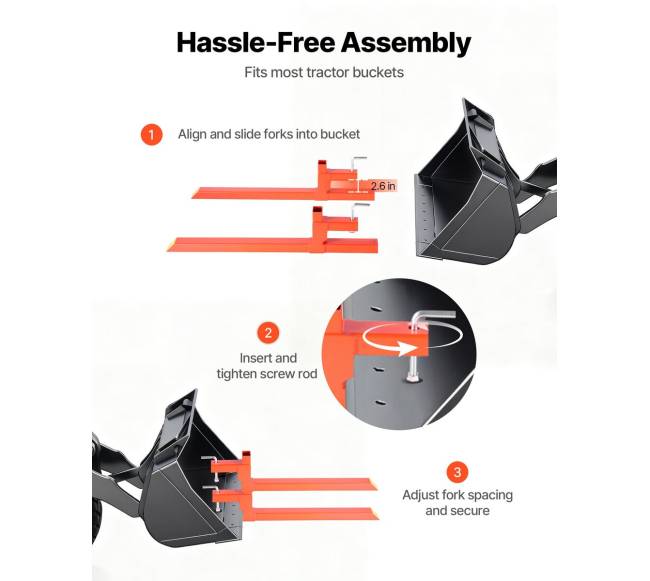 Hassle-Free Assembly

Fits most tractor buckets

1 Align and slide forks into bucket

2.6 in

2 Insert and tighten screw rod

3 Adjust fork spacing and secure