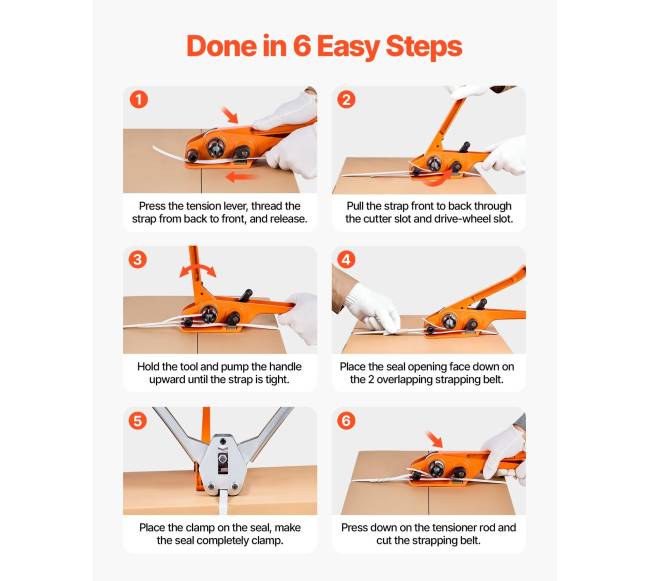 Done in 6 Easy Steps

1

Press the tension lever, thread the strap from back to front, and release.

2

Pull the strap front to back through the cutter slot and drive-wheel slot.

3

Hold the tool and pump the handle upward until the strap is tight.

4

Place the seal opening face down on the 2 overlapping strapping belt.

5

Place the clamp on the seal, make the seal completely clamp.

6

Press down on the tensioner rod and cut the strapping belt.