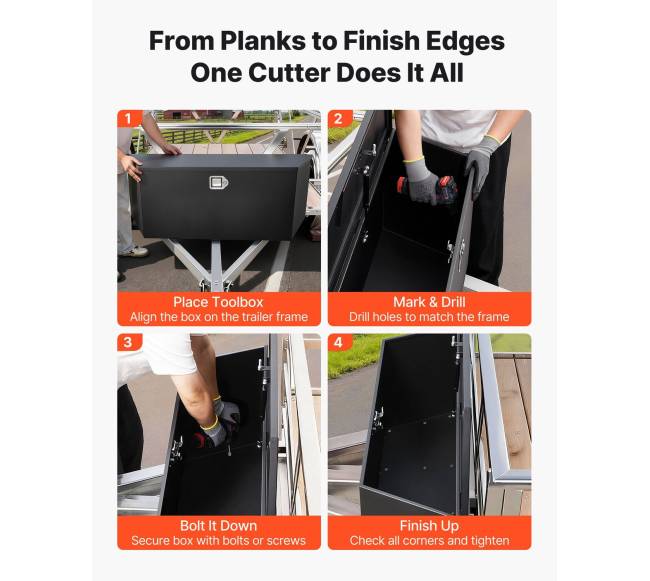 From Planks to Finish Edges
One Cutter Does It All

1

Place Toolbox
Align the box on the trailer frame

2

Mark & Drill
Drill holes to match the frame

3

Bolt It Down
Secure box with bolts or screws

4

Finish Up
Check all corners and tighten