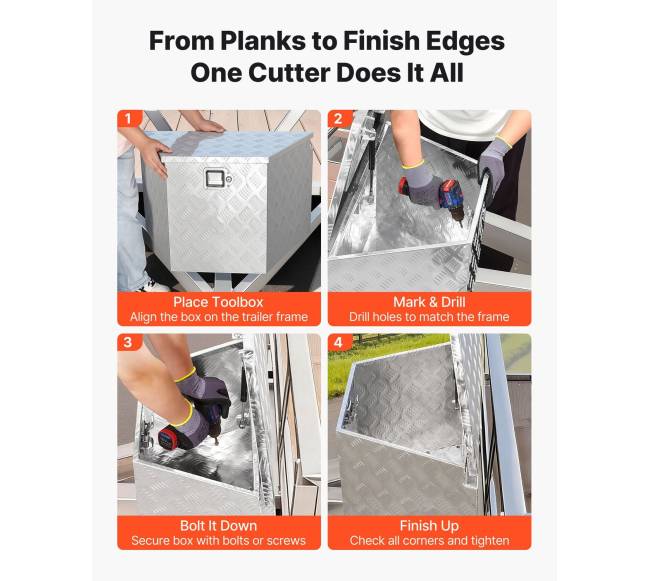 From Planks to Finish Edges
One Cutter Does It All

1

Place Toolbox
Align the box on the trailer frame

2

Mark & Drill
Drill holes to match the frame

3

Bolt It Down
Secure box with bolts or screws

4

Finish Up
Check all corners and tighten