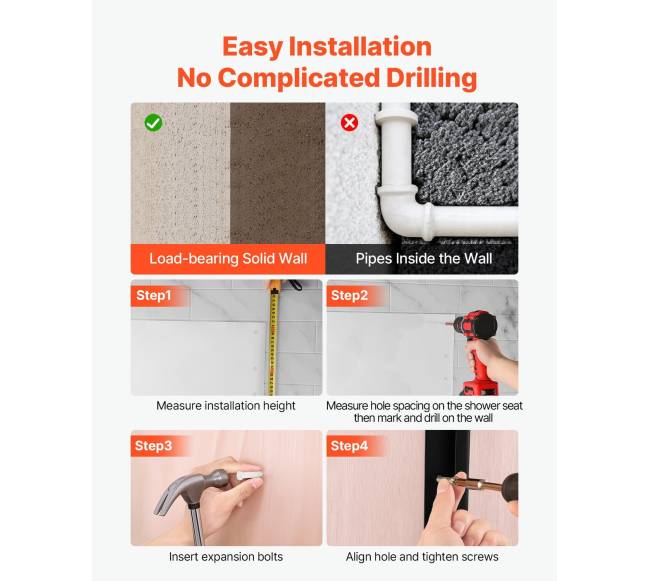 Easy Installation
No Complicated Drilling

Load-bearing Solid Wall

Pipes Inside the Wall

Step1

Measure installation height

Step2

Measure hole spacing on the shower seat then mark and drill on the wall

Step3

Insert expansion bolts

Step4

Align hole and tighten screws