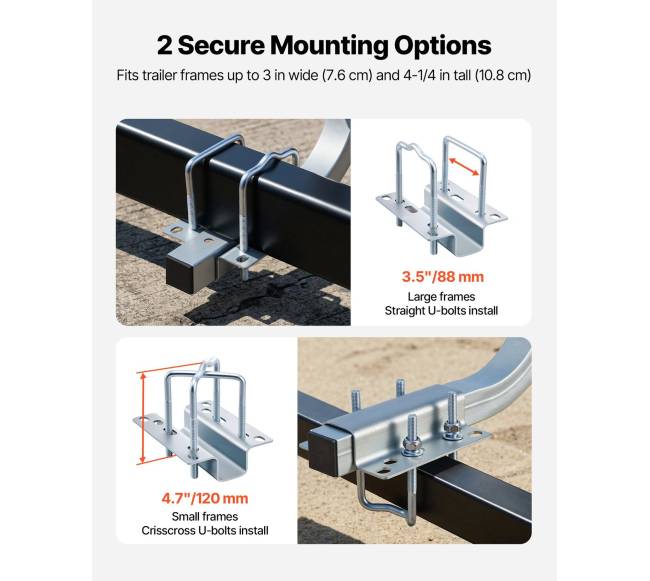 2 Secure Mounting Options

Fits trailer frames up to 3 in wide (7.6 cm) and 4-1/4 in tall (10.8 cm)

3.5"/88 mm
Large frames
Straight U-bolts install

4.7"/120 mm
Small frames
Crisscross U-bolts install