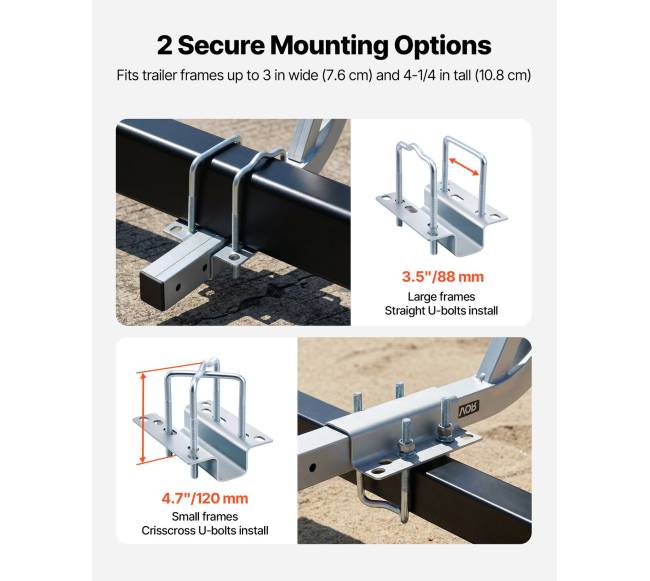 2 Secure Mounting Options

Fits trailer frames up to 3 in wide (7.6 cm) and 4-1/4 in tall (10.8 cm)

3.5"/88 mm

Large frames
Straight U-bolts install

4.7"/120 mm

Small frames
Crisscross U-bolts install

VOR