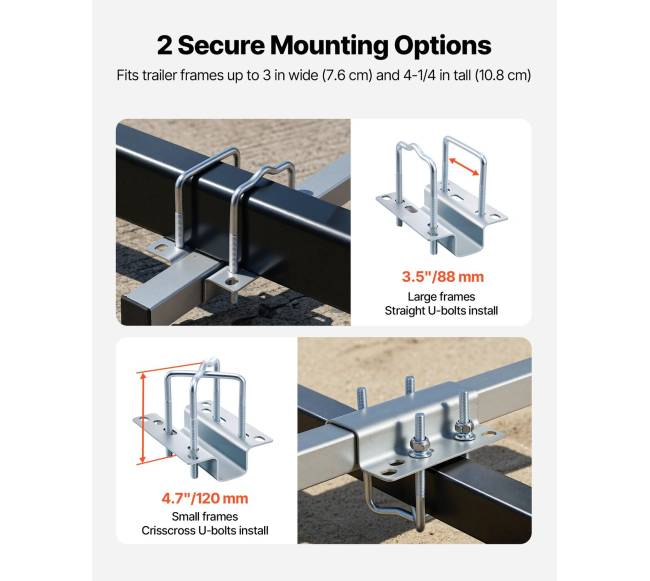 2 Secure Mounting Options

Fits trailer frames up to 3 in wide (7.6 cm) and 4-1/4 in tall (10.8 cm)

3.5"/88 mm

Large frames
Straight U-bolts install

4.7"/120 mm

Small frames
Crisscross U-bolts install