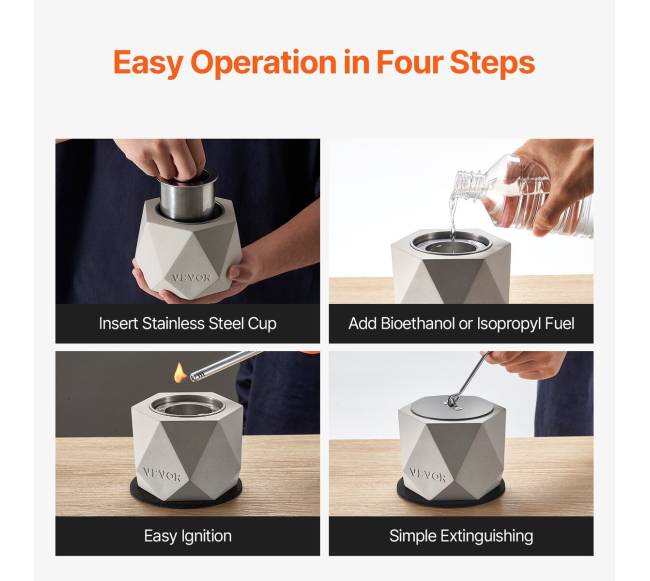 Easy Operation in Four Steps

VEVOR

Insert Stainless Steel Cup

Add Bioethanol or Isopropyl Fuel

VEVOR

Easy Ignition

VEVOR

Simple Extinguishing