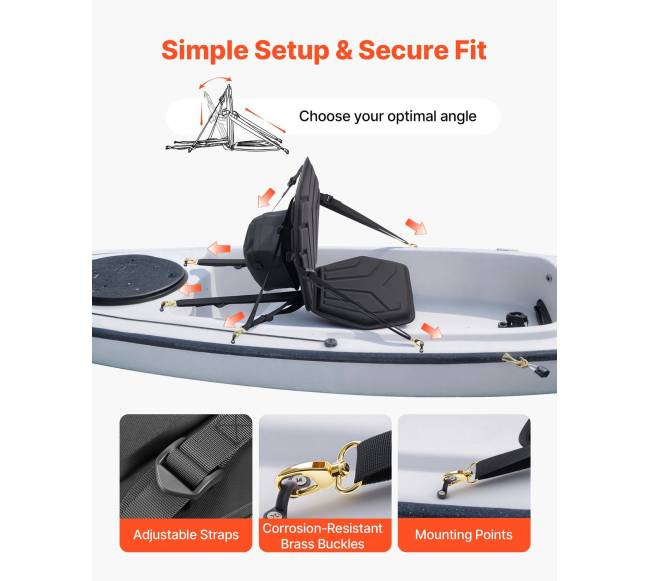 Simple Setup & Secure Fit

Choose your optimal angle

Adjustable Straps

Corrosion-Resistant Brass Buckles

Mounting Points