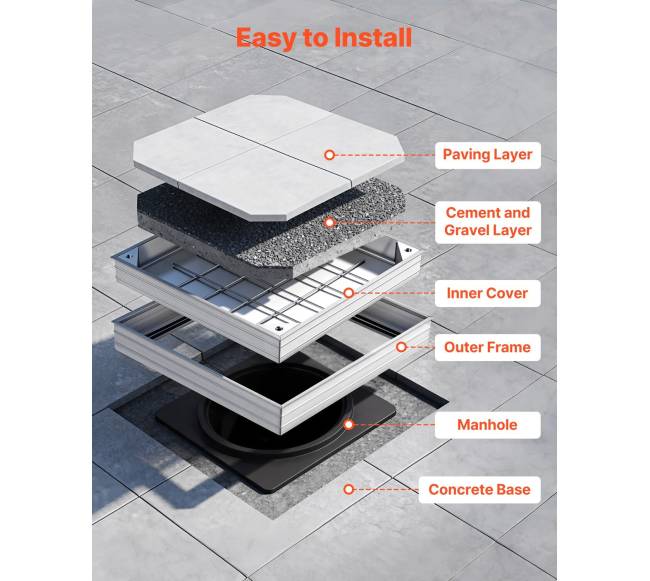 Easy to Install

Paving Layer

Cement and Gravel Layer

Inner Cover

Outer Frame

Manhole

Concrete Base