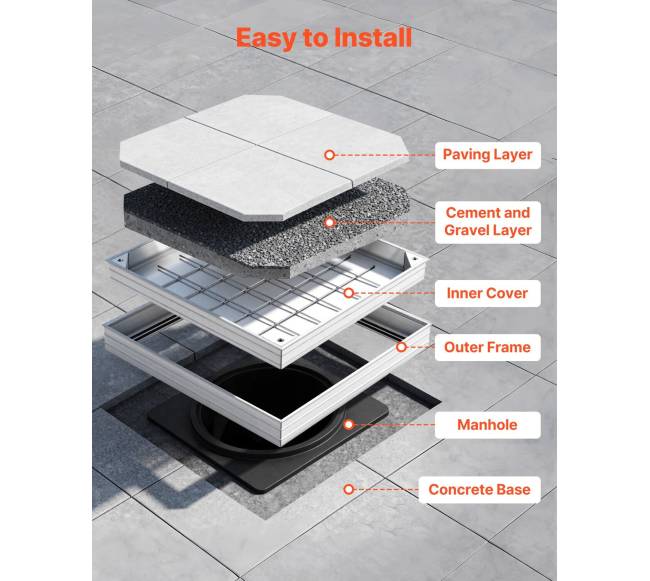 Easy to Install

Paving Layer

Cement and Gravel Layer

Inner Cover

Outer Frame

Manhole

Concrete Base