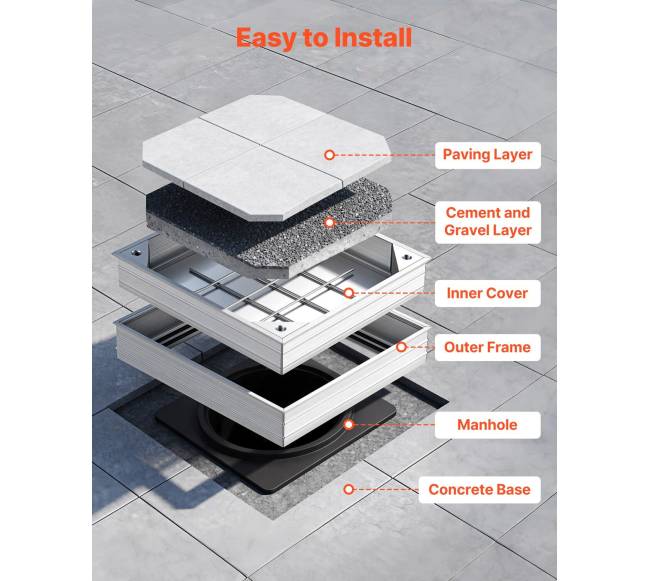 Easy to Install

Paving Layer

Cement and Gravel Layer

Inner Cover

Outer Frame

Manhole

Concrete Base