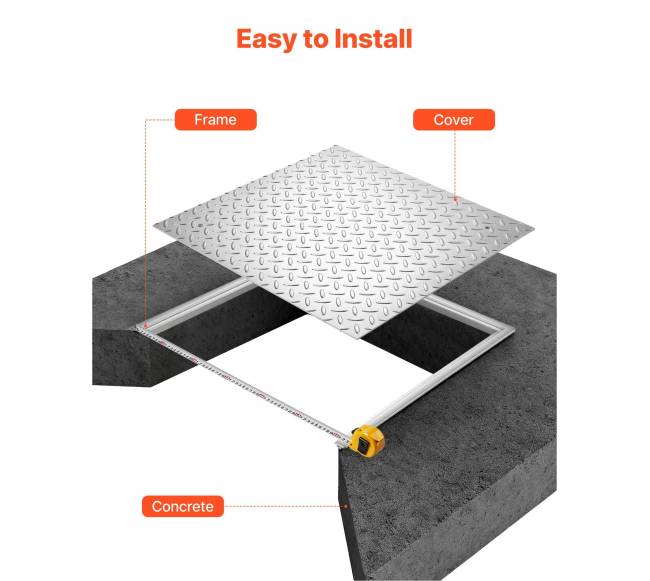 Easy to Install

Frame

Cover

Concrete