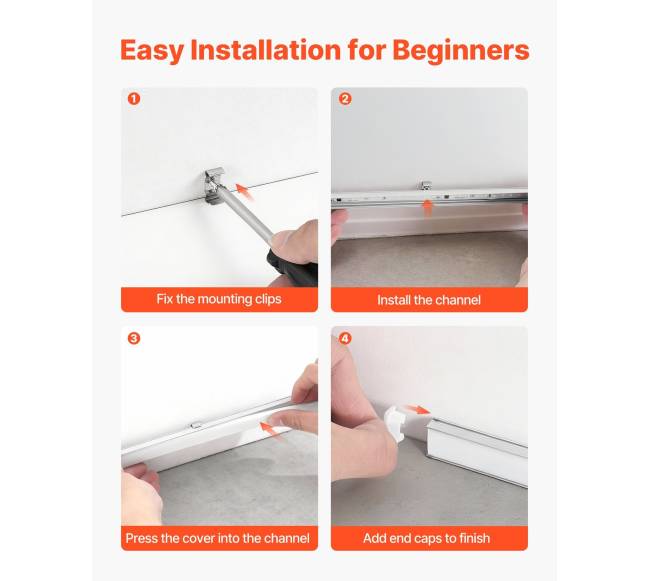 Easy Installation for Beginners

1
Fix the mounting clips

2
Install the channel

3
Press the cover into the channel

4
Add end caps to finish