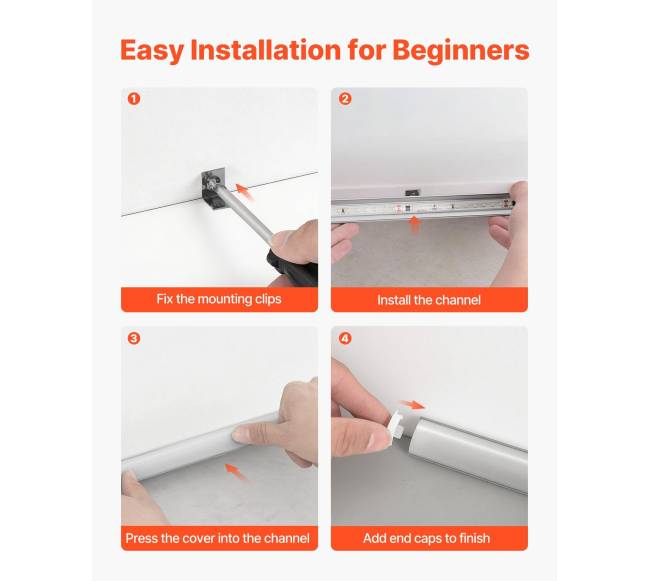 Easy Installation for Beginners

1

Fix the mounting clips

2

Install the channel

3

Press the cover into the channel

4

Add end caps to finish