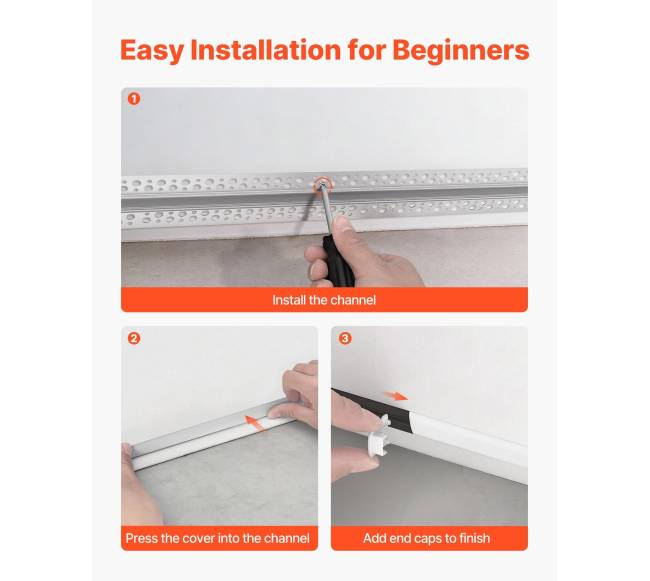 Easy Installation for Beginners

1

Install the channel

2

Press the cover into the channel

3

Add end caps to finish