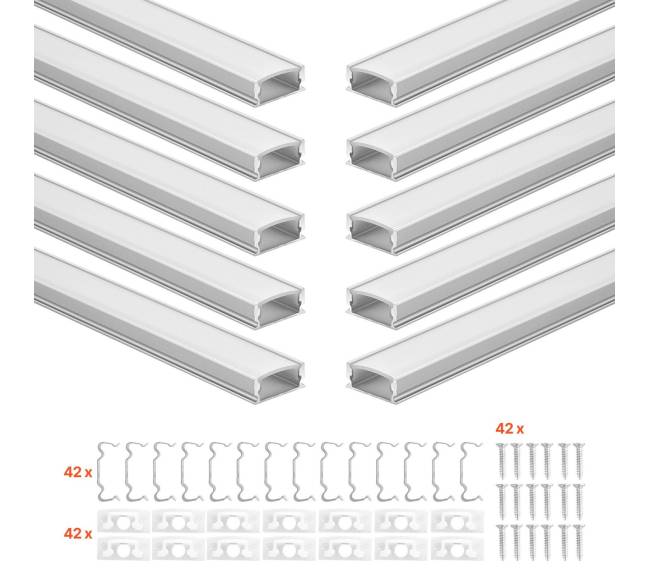 42 x

42 x

42 x