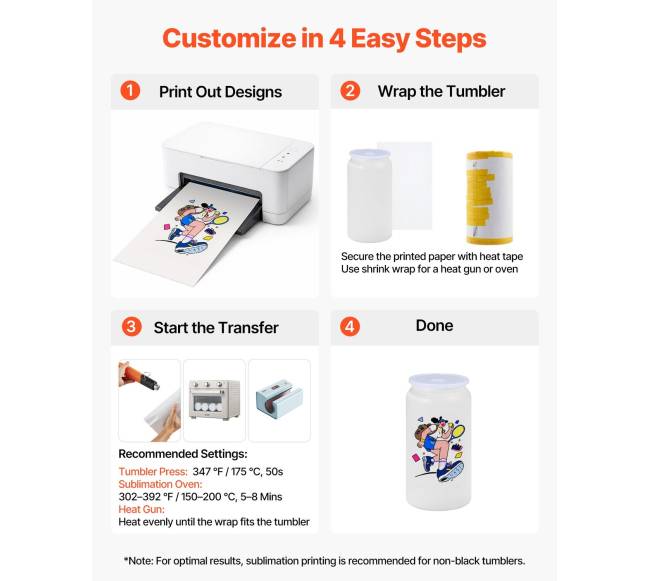 Customize in 4 Easy Steps

1 Print Out Designs

2 Wrap the Tumbler

Secure the printed paper with heat tape
Use shrink wrap for a heat gun or oven

3 Start the Transfer

Recommended Settings:

Tumbler Press: 347 °F / 175 °C, 50s
Sublimation Oven:
302–392 °F / 150–200 °C, 5–8 Mins
Heat Gun:
Heat evenly until the wrap fits the tumbler

4 Done

*Note: For optimal results, sublimation printing is recommended for non-black tumblers.