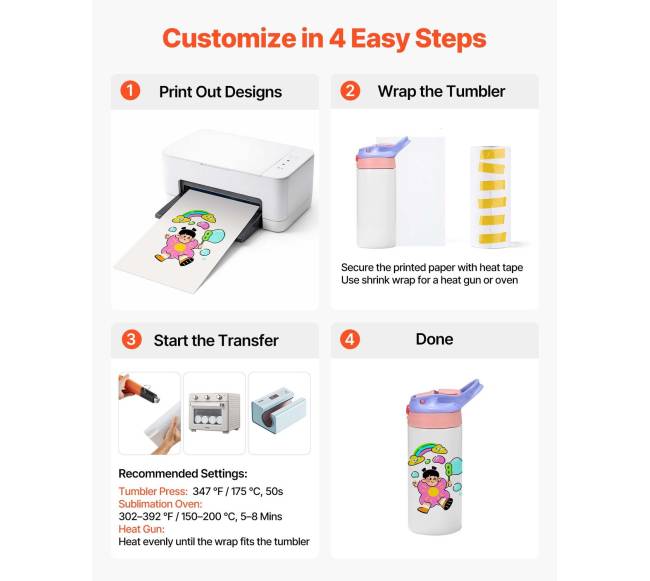 Customize in 4 Easy Steps

1 Print Out Designs

2 Wrap the Tumbler

Secure the printed paper with heat tape
Use shrink wrap for a heat gun or oven

3 Start the Transfer

Recommended Settings:
Tumbler Press: 347 °F / 175 °C, 50s
Sublimation Oven:
302–392 °F / 150–200 °C, 5–8 Mins
Heat Gun:
Heat evenly until the wrap fits the tumbler

4 Done