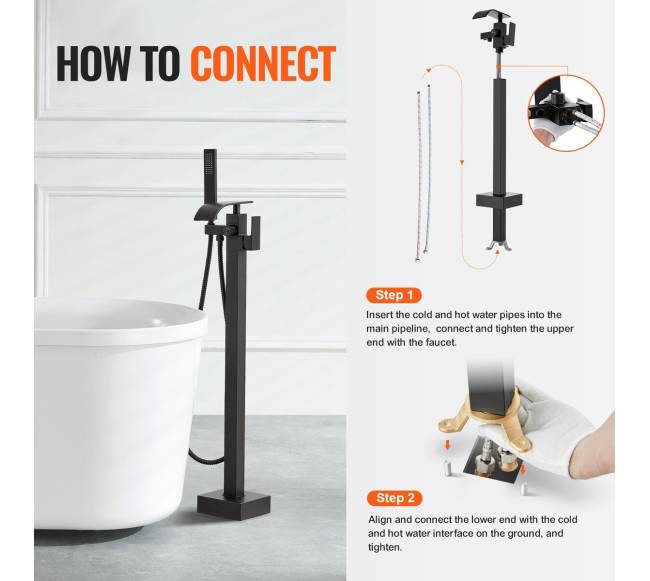 HOW TO CONNECT

Step 1

Insert the cold and hot water pipes into the main pipeline, connect and tighten the upper end with the faucet.

Step 2

Align and connect the lower end with the cold and hot water interface on the ground, and tighten.