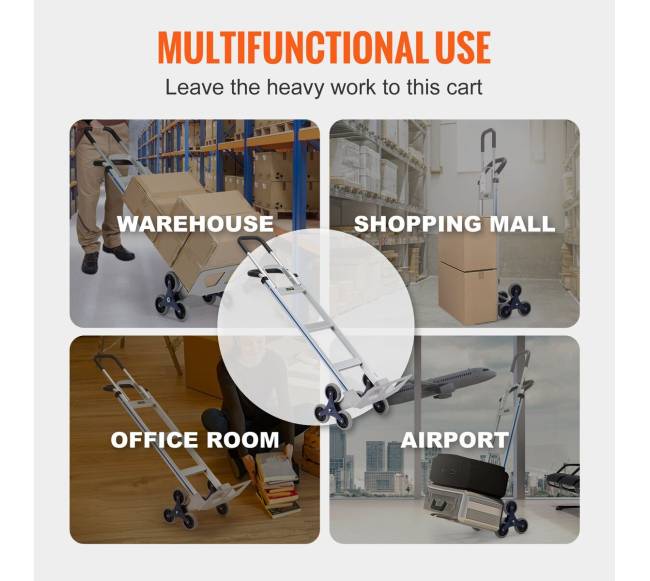 MULTIFUNCTIONAL USE
Leave the heavy work to this cart

WAREHOUSE

SHOPPING MALL

OFFICE ROOM

AIRPORT