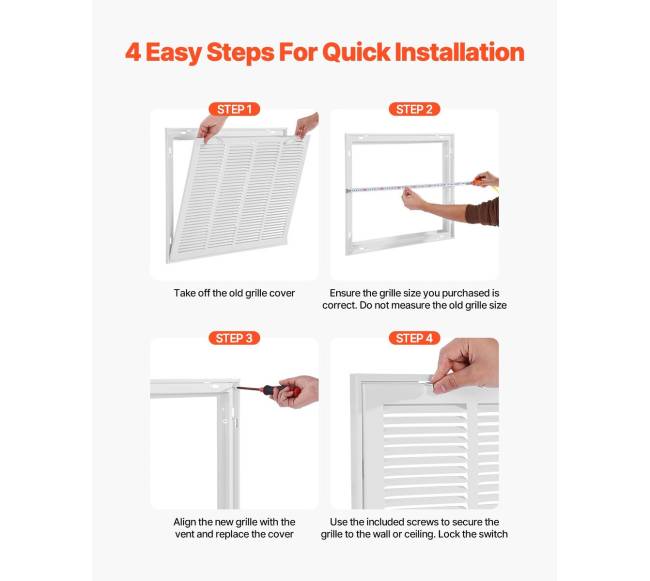 4 Easy Steps For Quick Installation

STEP 1

Take off the old grille cover

STEP 2

Ensure the grille size you purchased is correct. Do not measure the old grille size

STEP 3

Align the new grille with the vent and replace the cover

STEP 4

Use the included screws to secure the grille to the wall or ceiling. Lock the switch