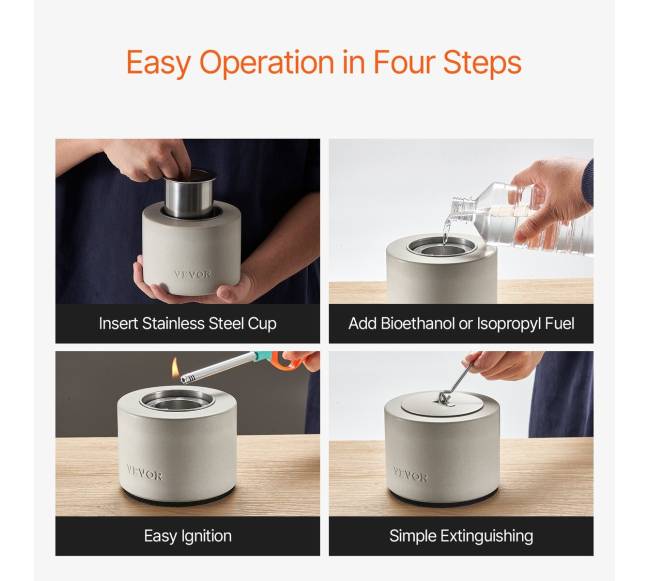 Easy Operation in Four Steps

VEVOR

Insert Stainless Steel Cup

Add Bioethanol or Isopropyl Fuel

VEVOR

Easy Ignition

VEVOR

Simple Extinguishing