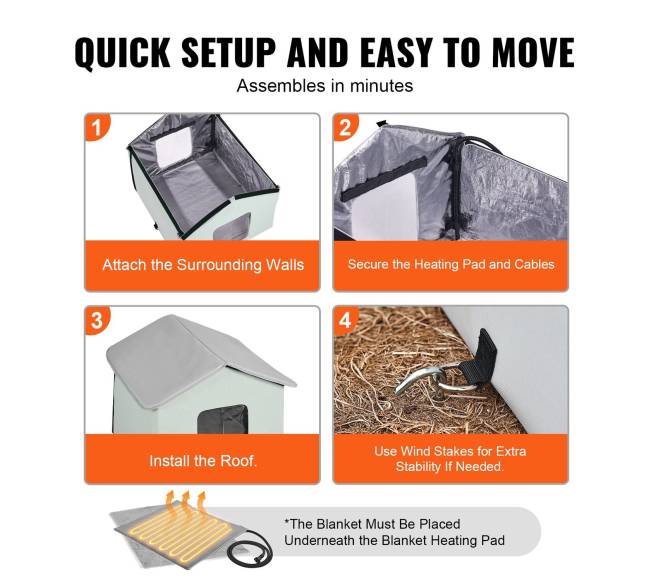 QUICK SETUP AND EASY TO MOVE

Assembles in minutes

1

Attach the Surrounding Walls

2

Secure the Heating Pad and Cables

3

Install the Roof.

4

Use Wind Stakes for Extra Stability If Needed.

*The Blanket Must Be Placed Underneath the Blanket Heating Pad