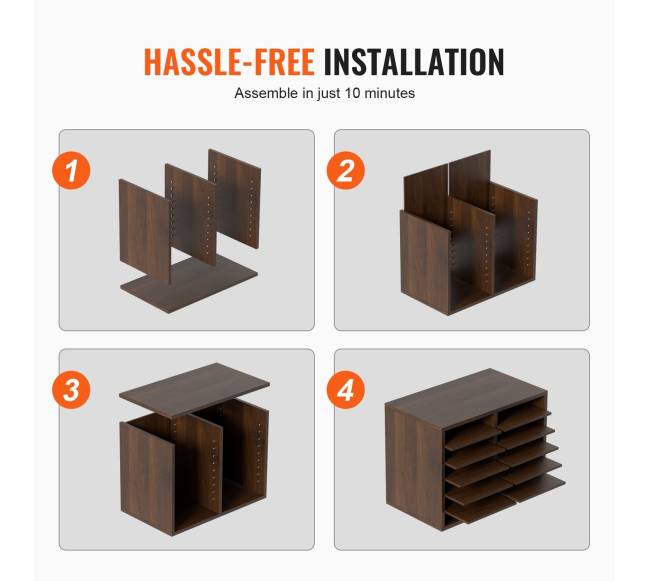 HASSLE-FREE INSTALLATION

Assemble in just 10 minutes

1

2

3

4