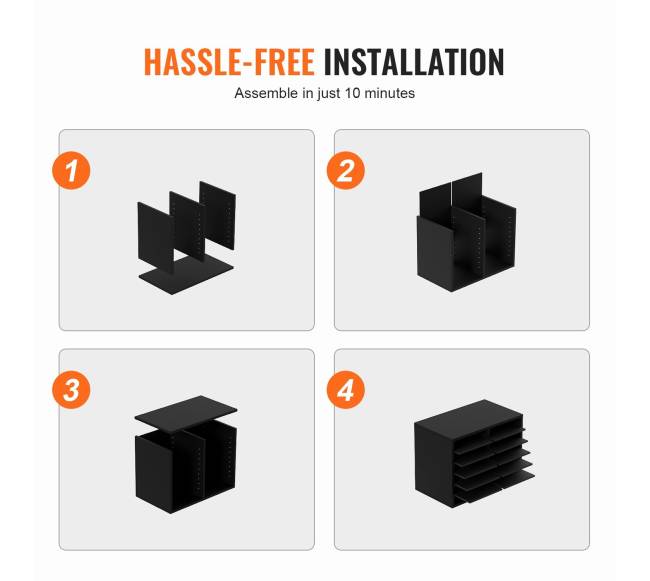 HASSLE-FREE INSTALLATION
Assemble in just 10 minutes

1

2

3

4