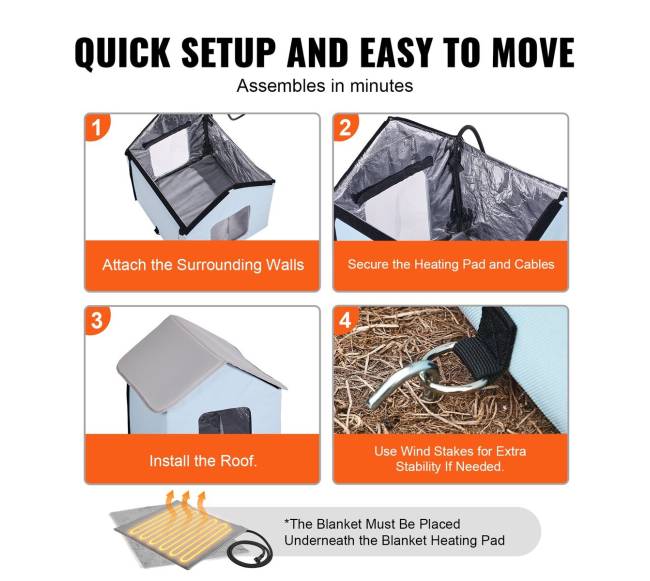 QUICK SETUP AND EASY TO MOVE

Assembles in minutes

1

Attach the Surrounding Walls

2

Secure the Heating Pad and Cables

3

Install the Roof.

4

Use Wind Stakes for Extra Stability If Needed.

*The Blanket Must Be Placed Underneath the Blanket Heating Pad