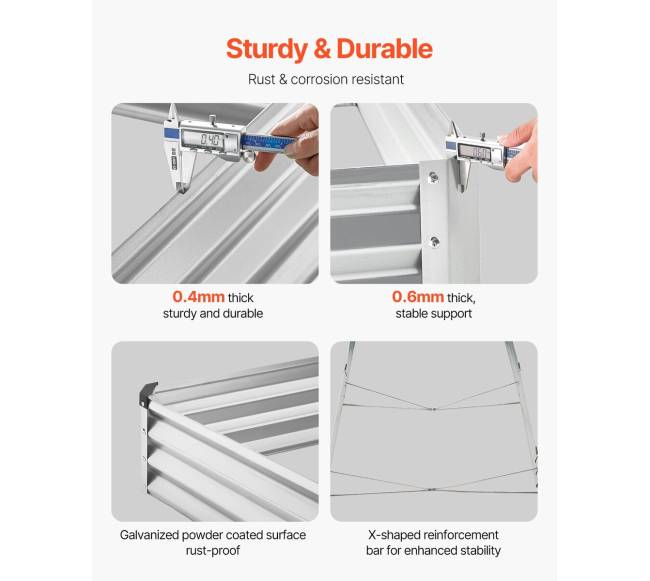 Sturdy & Durable

Rust & corrosion resistant

0.40

0.60

0.4mm thick
sturdy and durable

0.6mm thick,
stable support

Galvanized powder coated surface
rust-proof

X-shaped reinforcement
bar for enhanced stability