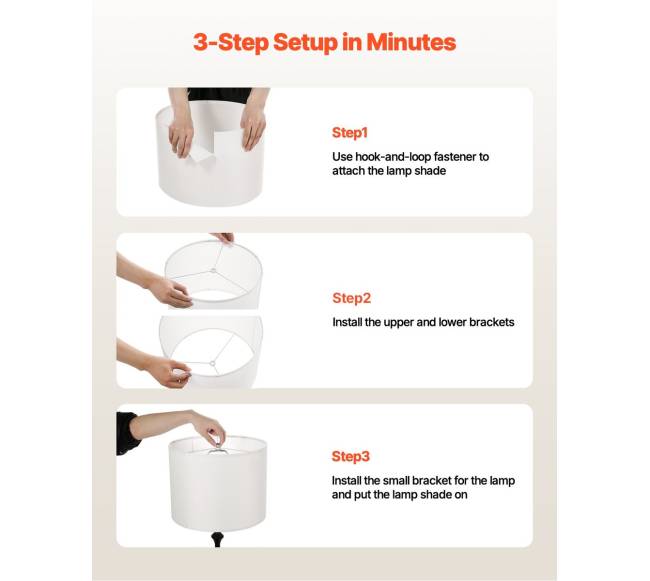 3-Step Setup in Minutes

Step1

Use hook-and-loop fastener to attach the lamp shade

Step2

Install the upper and lower brackets

Step3

Install the small bracket for the lamp and put the lamp shade on