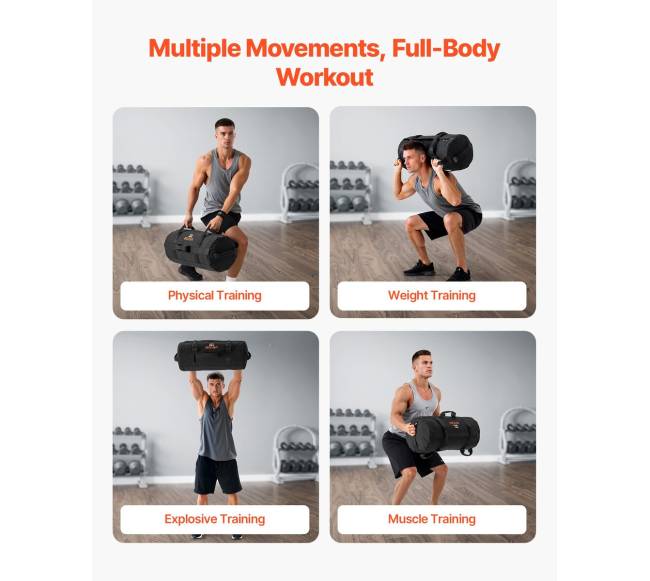 Multiple Movements, Full-Body Workout

Physical Training

Weight Training

Explosive Training

Muscle Training