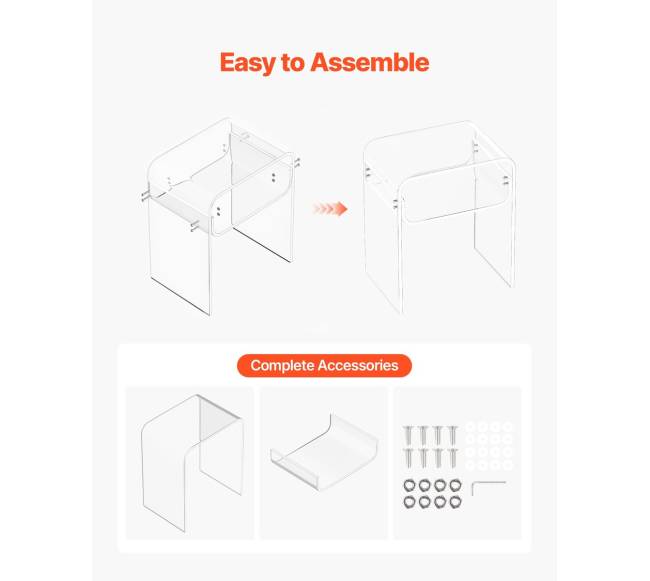 Easy to Assemble

Complete Accessories