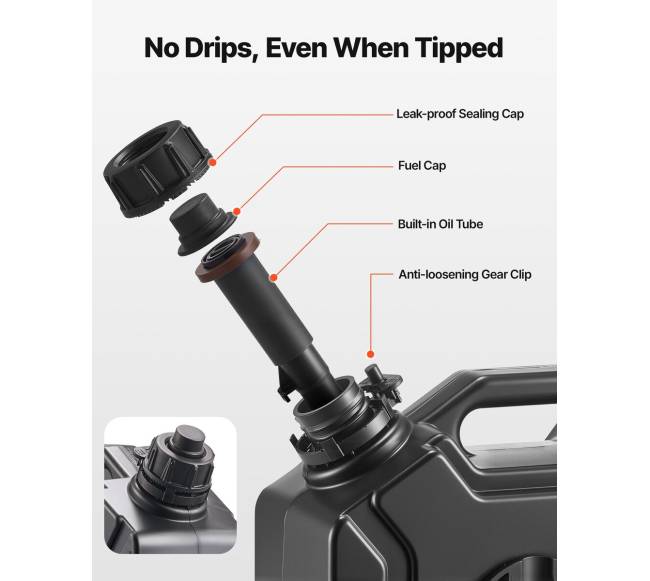 No Drips, Even When Tipped

Leak-proof Sealing Cap

Fuel Cap

Built-in Oil Tube

Anti-loosening Gear Clip