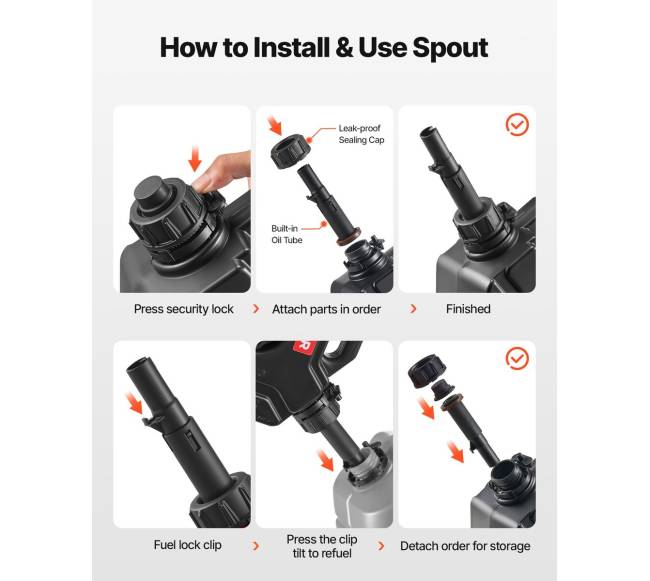 How to Install & Use Spout

Leak-proof Sealing Cap

Built-in Oil Tube

Press security lock > Attach parts in order > Finished

Fuel lock clip > Press the clip tilt to refuel > Detach order for storage