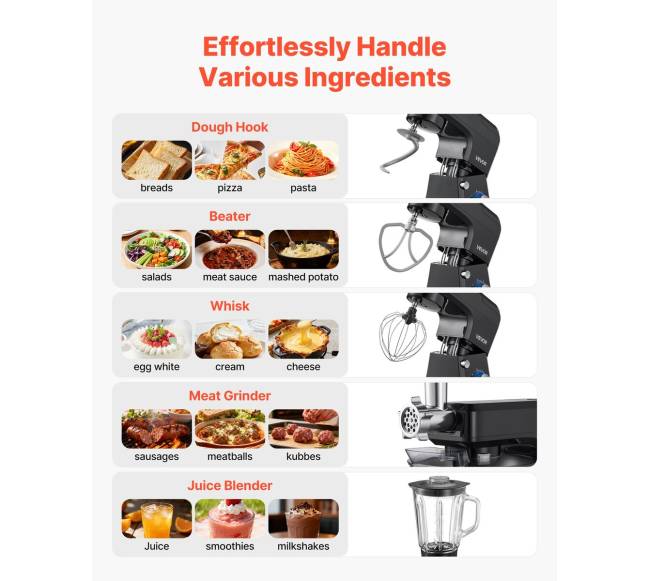 Effortlessly Handle Various Ingredients

Dough Hook

breads pizza pasta

VEVOR

Beater

salads meat sauce mashed potato

VEVOR

Whisk

egg white cream cheese

VEVOR

Meat Grinder

sausages meatballs kubbes

Juice Blender

Juice smoothies milkshakes