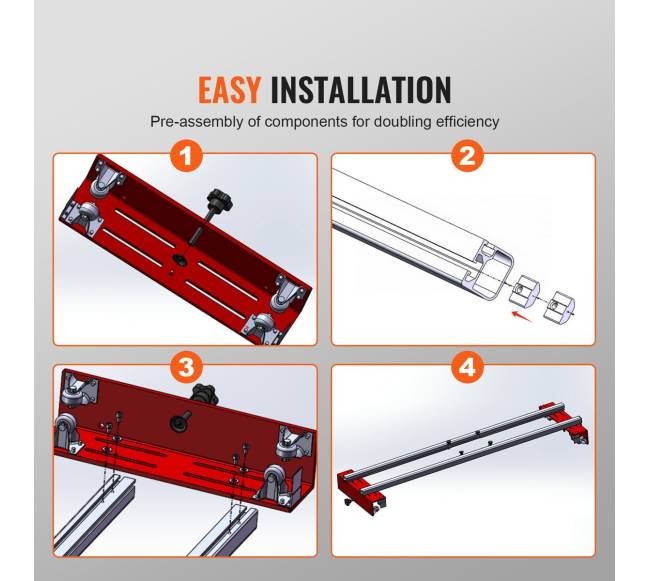 EASY INSTALLATION

Pre-assembly of components for doubling efficiency

1

2

3

4