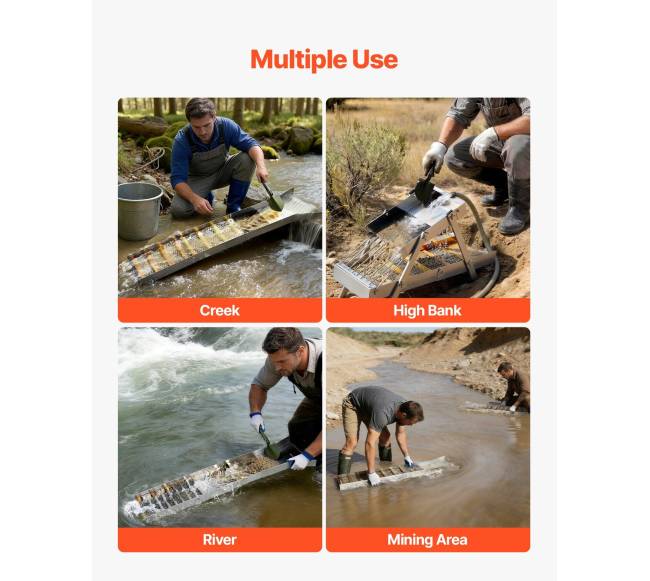 Multiple Use

Creek

High Bank

River

Mining Area