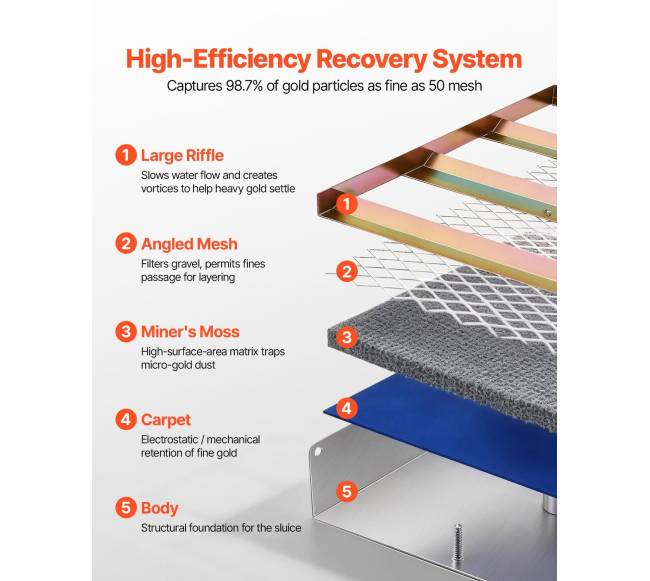 High-Efficiency Recovery System
Captures 98.7% of gold particles as fine as 50 mesh

1 Large Riffle
Slows water flow and creates vortices to help heavy gold settle

2 Angled Mesh
Filters gravel, permits fines passage for layering

3 Miner's Moss
High-surface-area matrix traps micro-gold dust

4 Carpet
Electrostatic / mechanical retention of fine gold

5 Body
Structural foundation for the sluice

1
2
3
4
5