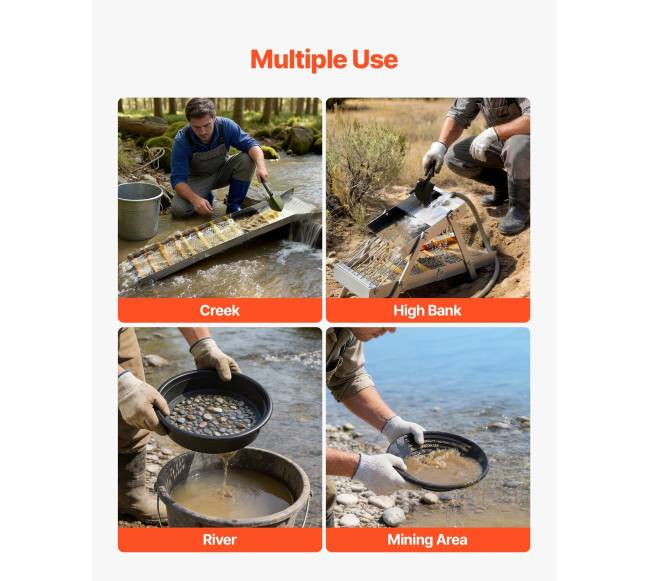 Multiple Use

Creek

High Bank

River

Mining Area