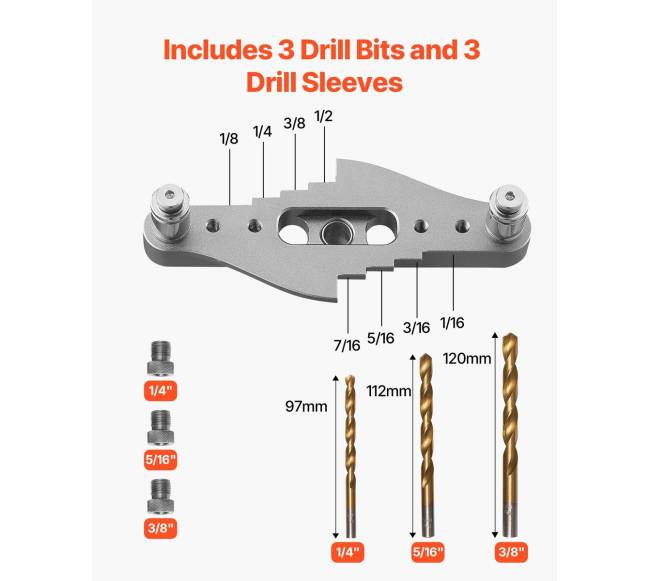 Includes 3 Drill Bits and 3 Drill Sleeves

1/8
1/4
3/8
1/2

7/16
5/16
3/16
1/16

1/4"
5/16"
3/8"

97mm
112mm
120mm

1/4"
5/16"
3/8"