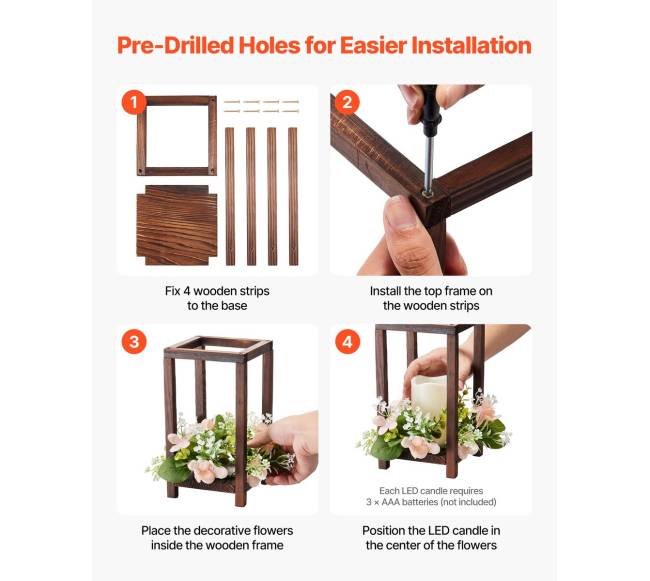 Pre-Drilled Holes for Easier Installation

1

Fix 4 wooden strips to the base

2

Install the top frame on the wooden strips

3

Place the decorative flowers inside the wooden frame

4

Each LED candle requires 3 × AAA batteries (not included)

Position the LED candle in the center of the flowers