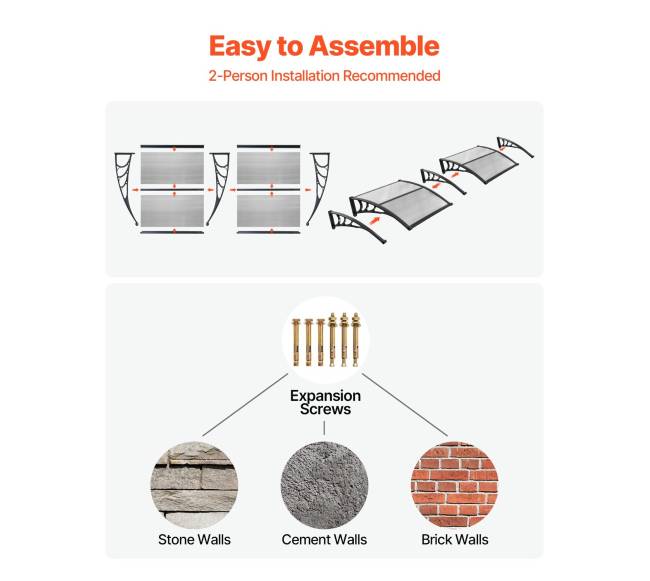 Easy to Assemble
2-Person Installation Recommended

Expansion Screws

Stone Walls
Cement Walls
Brick Walls