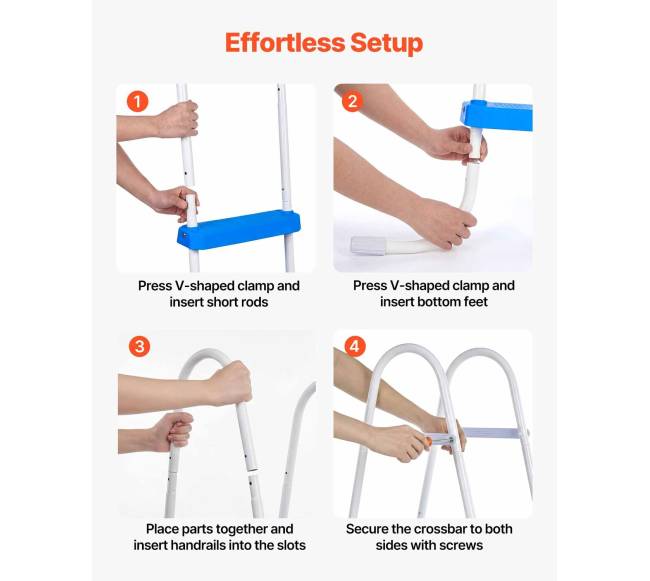 Effortless Setup

1

Press V-shaped clamp and insert short rods

2

Press V-shaped clamp and insert bottom feet

3

Place parts together and insert handrails into the slots

4

Secure the crossbar to both sides with screws