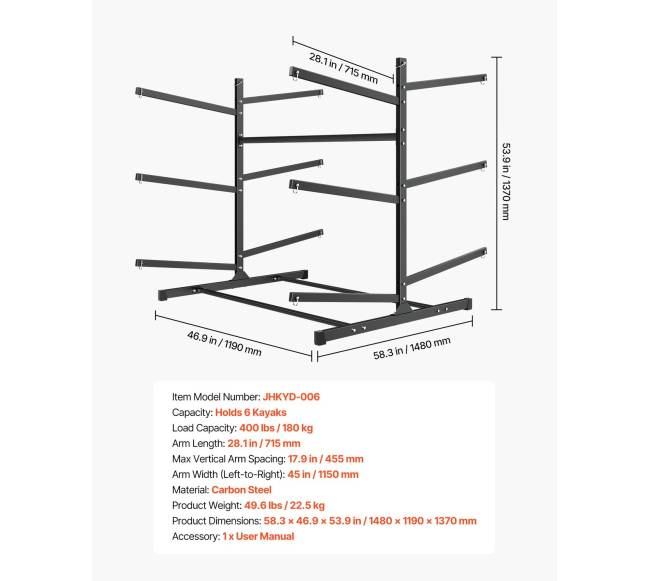 28.1 in / 715 mm

53.9 in / 1370 mm

46.9 in / 1190 mm

58.3 in / 1480 mm

Item Model Number: JHKYD-006
Capacity: Holds 6 Kayaks
Load Capacity: 400 lbs / 180 kg
Arm Length: 28.1 in / 715 mm
Max Vertical Arm Spacing: 17.9 in / 455 mm
Arm Width (Left-to-Right): 45 in / 1150 mm
Material: Carbon Steel
Product Weight: 49.6 lbs / 22.5 kg
Product Dimensions: 58.3 × 46.9 × 53.9 in / 1480 × 1190 × 1370 mm
Accessory: 1 x User Manual