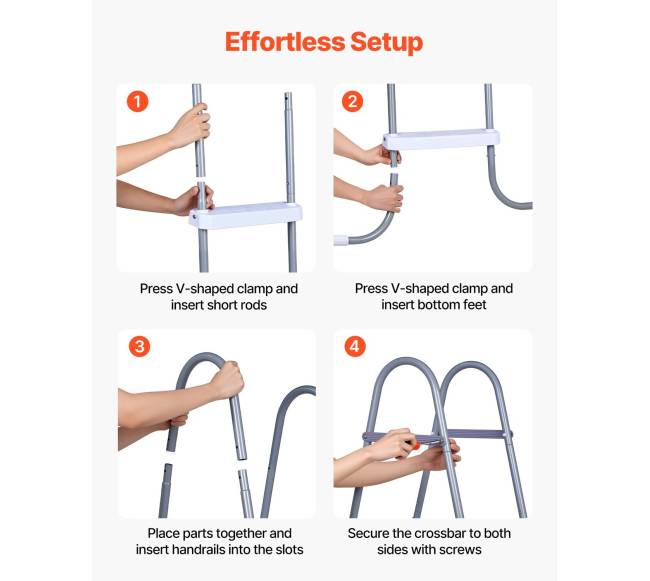 Effortless Setup

1

Press V-shaped clamp and insert short rods

2

Press V-shaped clamp and insert bottom feet

3

Place parts together and insert handrails into the slots

4

Secure the crossbar to both sides with screws