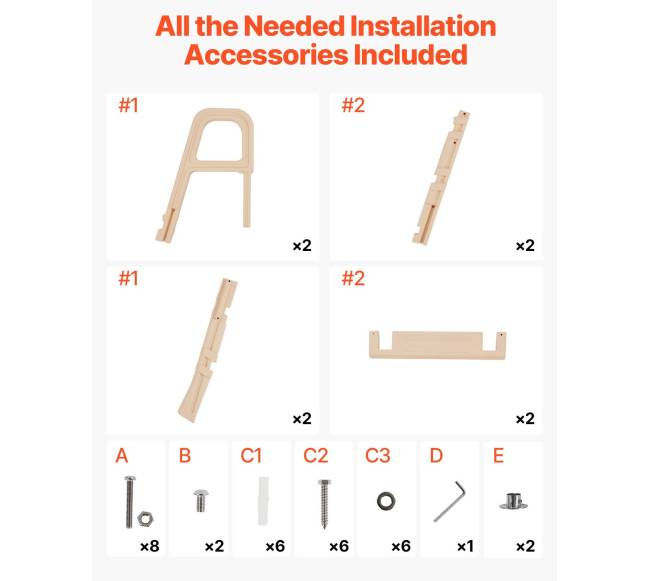 All the Needed Installation Accessories Included

#1
×2

#2
×2

#1
×2

#2
×2

A
×8

B
×2

C1
×6

C2
×6

C3
×6

D
×1

E
×2