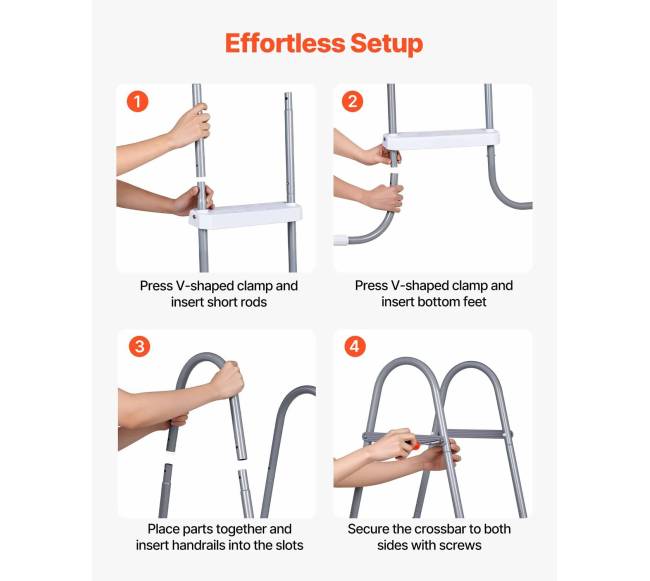 Effortless Setup

1

Press V-shaped clamp and insert short rods

2

Press V-shaped clamp and insert bottom feet

3

Place parts together and insert handrails into the slots

4

Secure the crossbar to both sides with screws