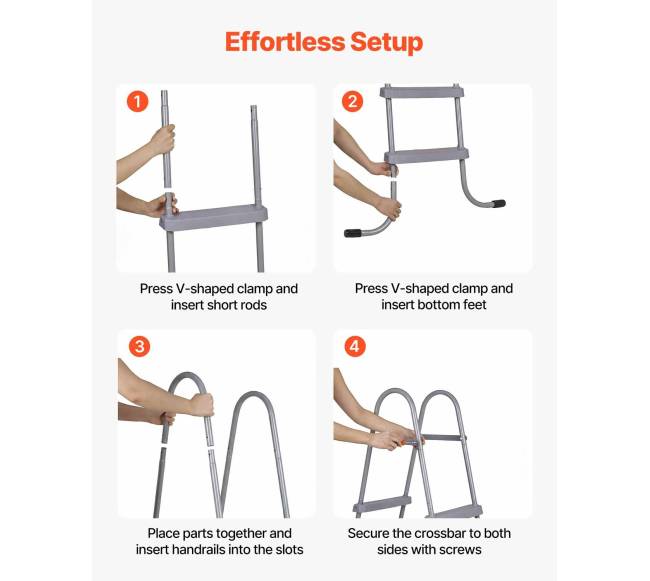 Effortless Setup

1

Press V-shaped clamp and insert short rods

2

Press V-shaped clamp and insert bottom feet

3

Place parts together and insert handrails into the slots

4

Secure the crossbar to both sides with screws