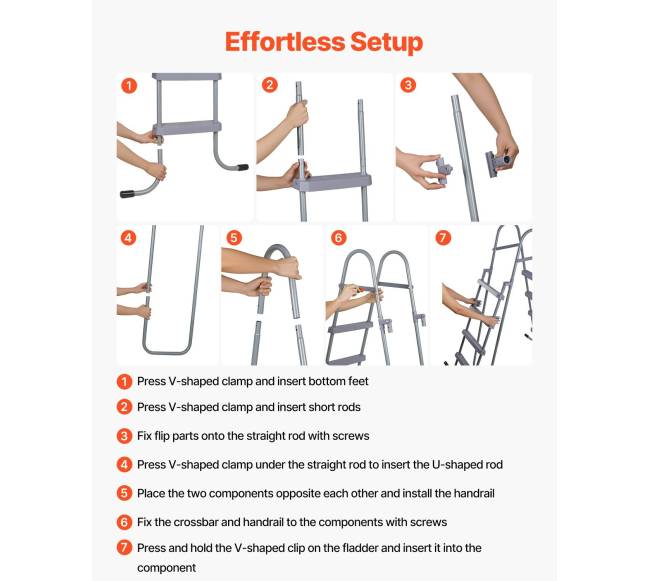 Effortless Setup

1

2

3

4

5

6

7

1 Press V-shaped clamp and insert bottom feet

2 Press V-shaped clamp and insert short rods

3 Fix flip parts onto the straight rod with screws

4 Press V-shaped clamp under the straight rod to insert the U-shaped rod

5 Place the two components opposite each other and install the handrail

6 Fix the crossbar and handrail to the components with screws

7 Press and hold the V-shaped clip on the fladder and insert it into the component