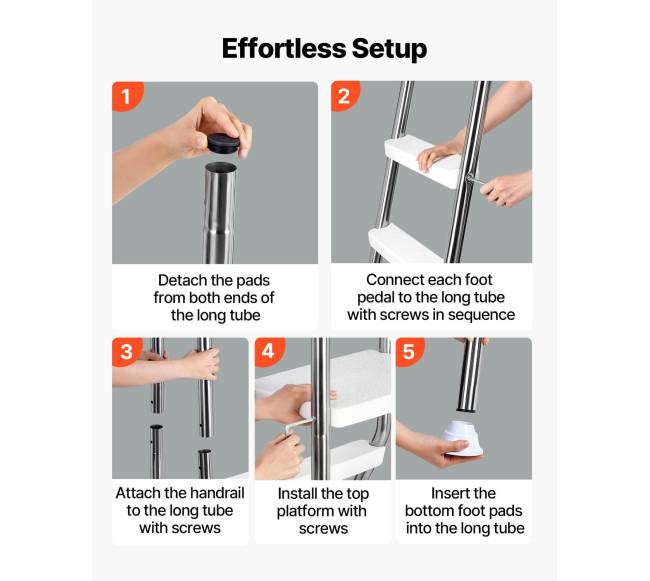 Effortless Setup

1

Detach the pads from both ends of the long tube

2

Connect each foot pedal to the long tube with screws in sequence

3

Attach the handrail to the long tube with screws

4

Install the top platform with screws

5

Insert the bottom foot pads into the long tube